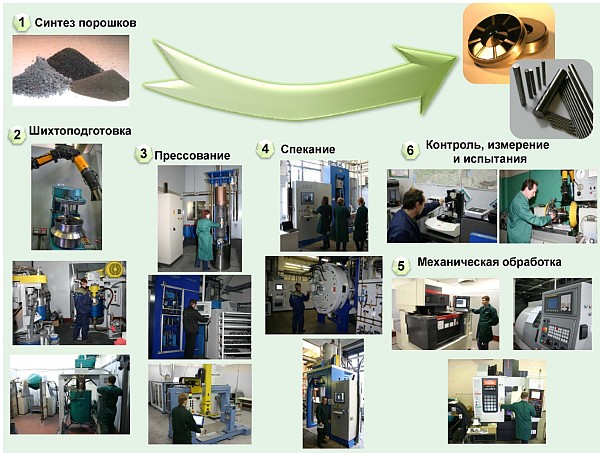 1 Синтез порошков

2 Шихтоподготовка

3 Прессование

4 Спекание

6 Контроль, измерение и испытания

5 Механическая обработка