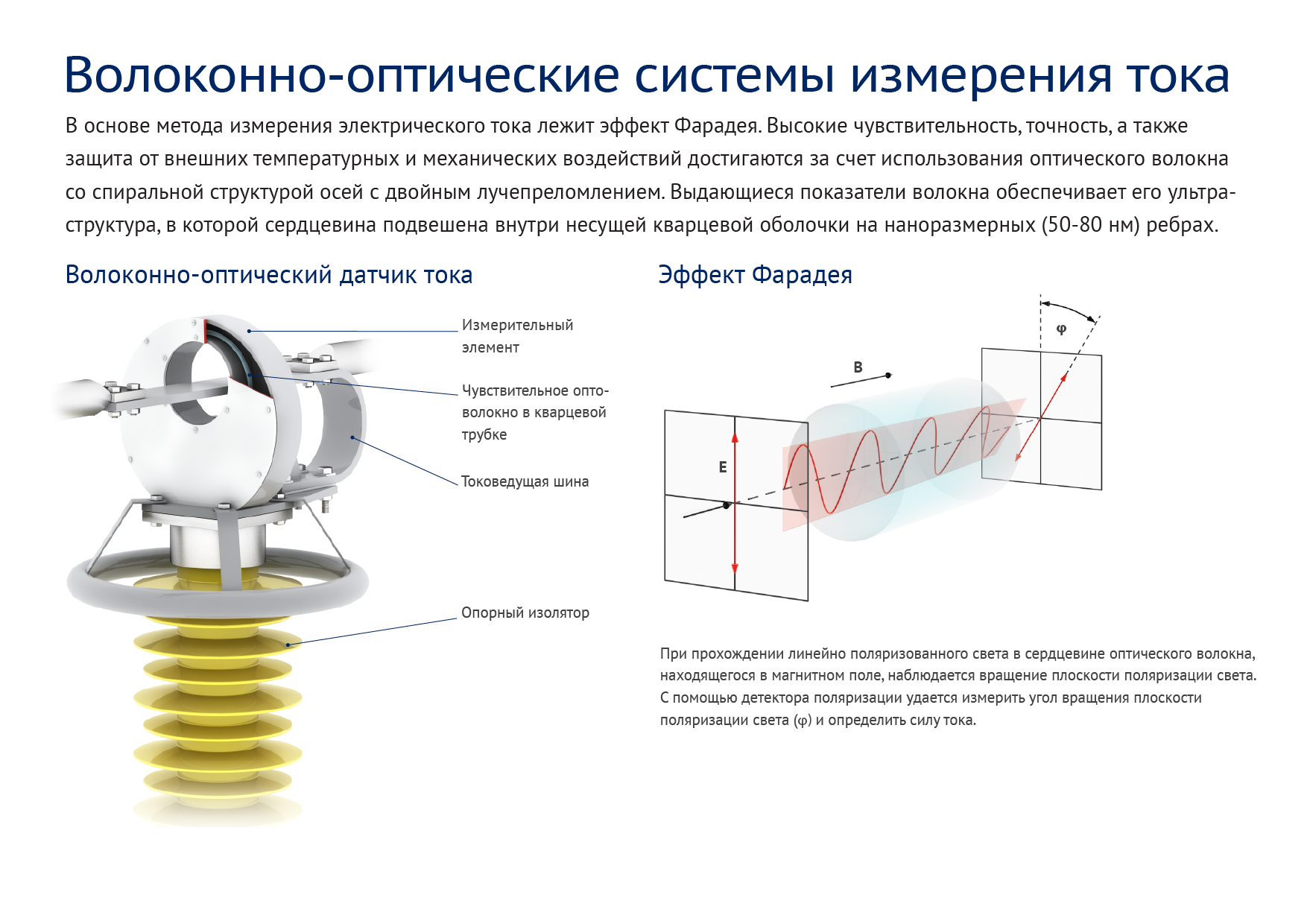 Волоконно-оптические системы измерения тока

В основе метода измерения электрического тока лежит эффект Фарадея. Высокие чувствительность, точность, а также защита от внешних температурных и механических воздействий достигаются за счет использования оптического волокна со спиральной структурой осей с двойным лучепреломлением. Выдающиеся показатели волокна обеспечивает его ультраструктура, в которой сердцевина подвешена внутри несущей кварцевой оболочки на наноразмерных (50-80 нм) ребрах.

Волоконно-оптический датчик тока

Измерительный элемент

Чувствительное оптоволокно в кварцевой трубке

Токоведущая шина

Опорный изолятор

Эффект Фарадея

φ

B

E

При прохождении линейно поляризованного света в сердцевине оптического волокна, находящегося в магнитном поле, наблюдается вращение плоскости поляризации света. С помощью детектора поляризации удается измерить угол вращения плоскости поляризации света (φ) и определить силу тока.